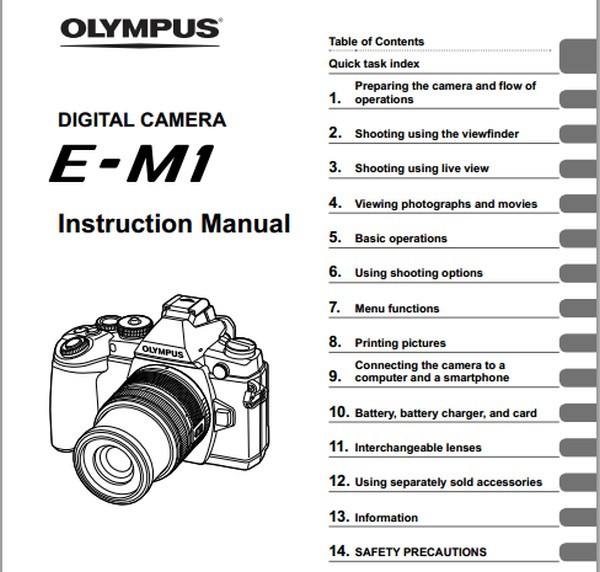 OLYMPUS

DIGITAL CAMERA

E-M1

Instruction Manual

OLYMPUS

Table of Contents

Quick task index

1. Preparing the camera and flow of operations

2. Shooting using the viewfinder

3. Shooting using live view

4. Viewing photographs and movies

5. Basic operations

6. Using shooting options

7. Menu functions

8. Printing pictures

9. Connecting the camera to a computer and a smartphone

10. Battery, battery charger, and card

11. Interchangeable lenses

12. Using separately sold accessories

13. Information

14. SAFETY PRECAUTIONS